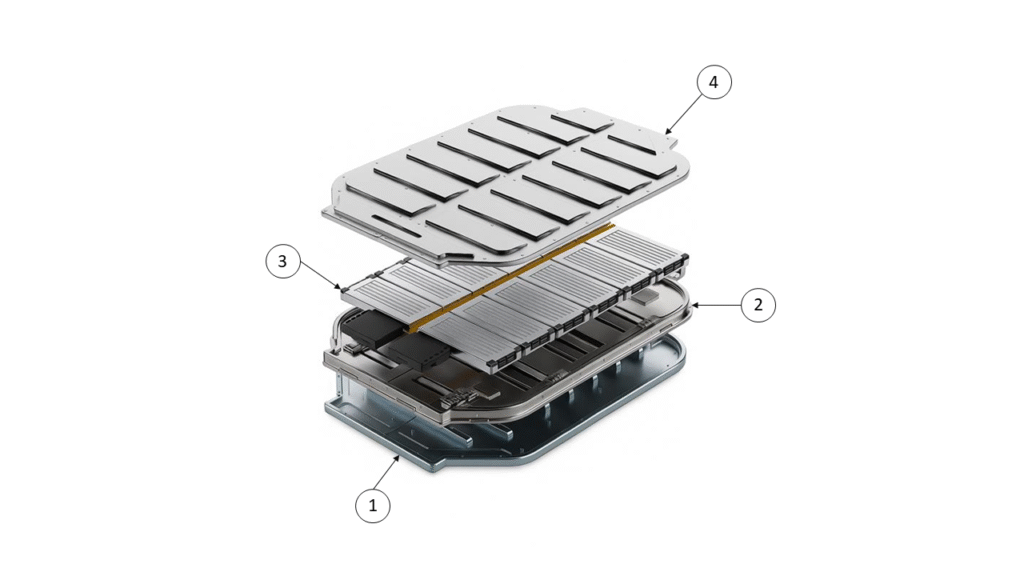 4

3

2

1